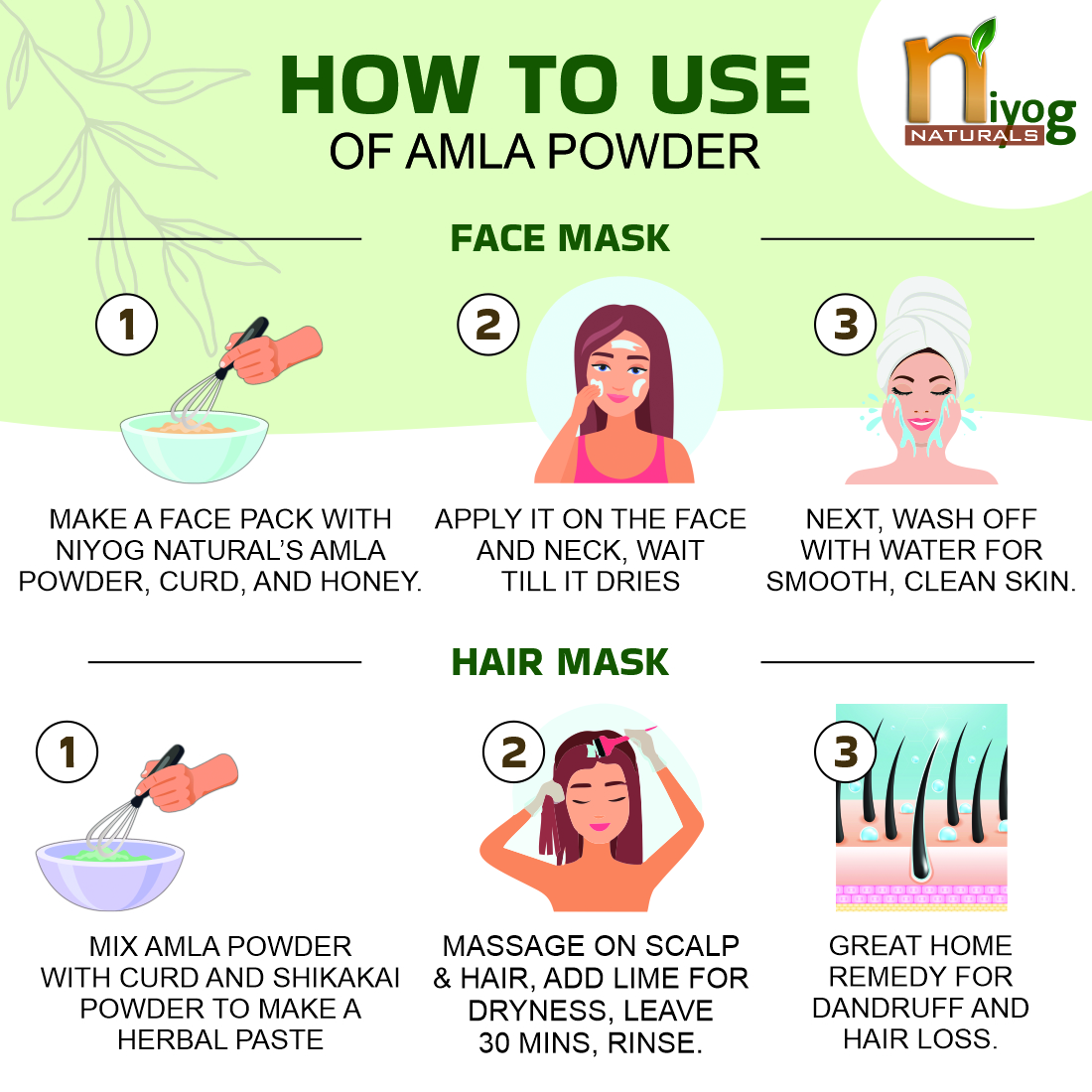 HOW TO USE
OF AMLA POWDER

niyog
NATURALS

FACE MASK

1

MAKE A FACE PACK WITH NIYOG NATURAL'S AMLA POWDER, CURD, AND HONEY.

2

APPLY IT ON THE FACE AND NECK, WAIT TILL IT DRIES

3

NEXT, WASH OFF WITH WATER FOR SMOOTH, CLEAN SKIN.

HAIR MASK

1

MIX AMLA POWDER WITH CURD AND SHIKAKAI POWDER TO MAKE A HERBAL PASTE

2

MASSAGE ON SCALP & HAIR, ADD LIME FOR DRYNESS, LEAVE 30 MINS, RINSE.

3

GREAT HOME REMEDY FOR DANDRUFF AND HAIR LOSS.